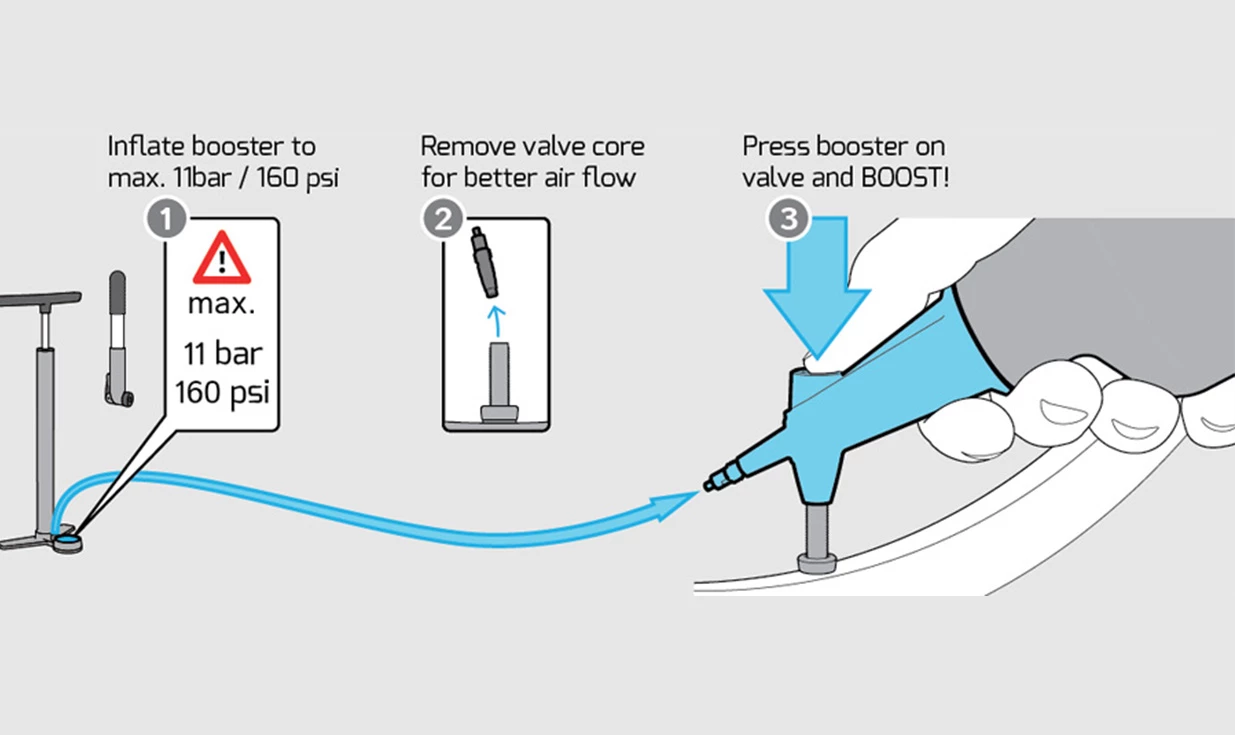 Inflate booster to max. 11bar / 160 psi

1

!

max.

11 bar
160 psi

Remove valve core for better air flow

2

Press booster on valve and BOOST!

3